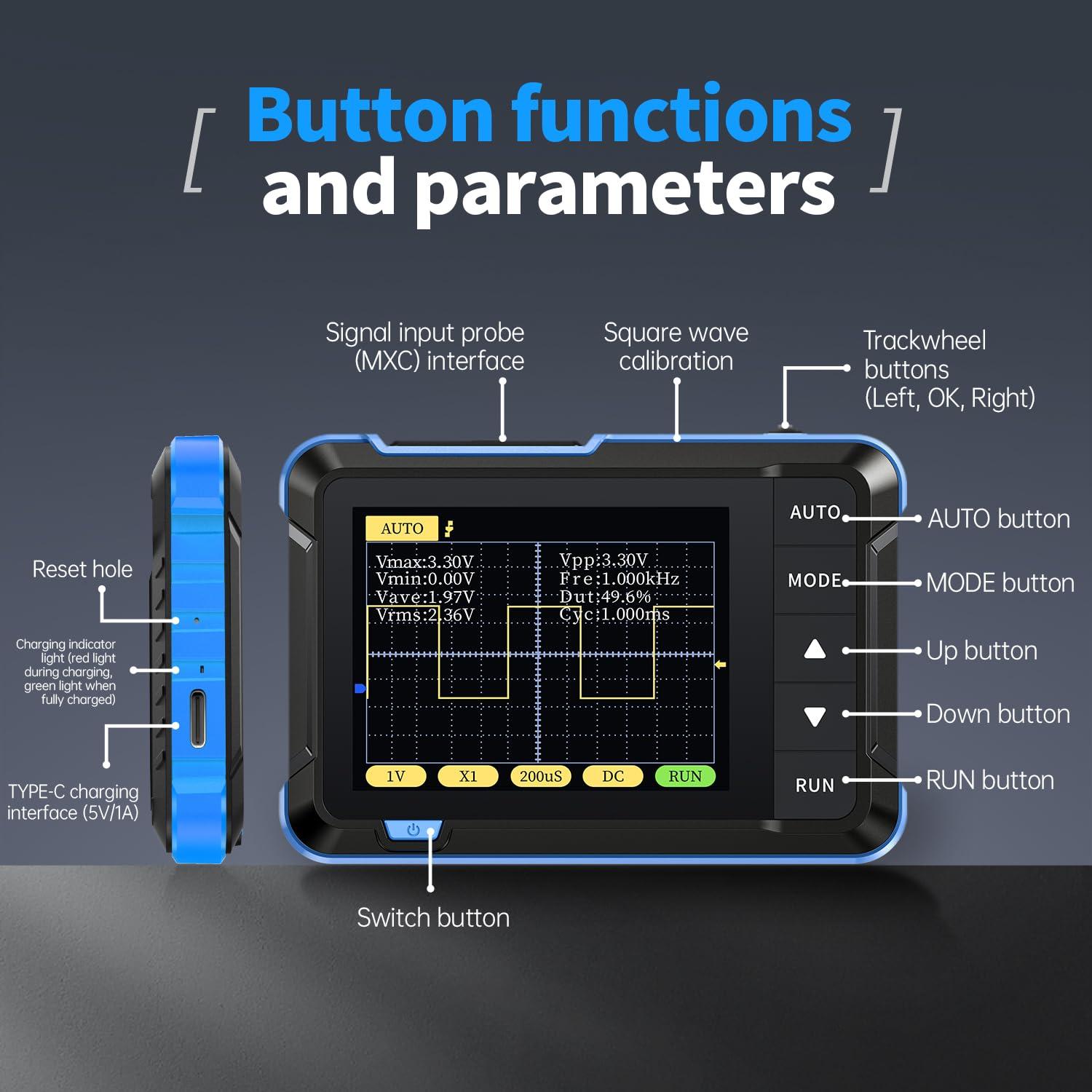 [ Button functions and parameters ]

Signal input probe (MXC) interface

Square wave calibration

Trackwheel buttons (Left, OK, Right)

Reset hole

Charging indicator light (red light during charging, green light when fully charged)

TYPE-C charging interface (5V/1A)

AUTO

Vmax:3.30V
Vmin:0.00V
Vave:1.97V
Vrms:2.36V

Vpp:3.30V
Fre:1.000kHz
Dut:49.6%
Cyc:1.000ms

1V X1 200uS DC RUN

AUTO
MODE
RUN

AUTO button
MODE button
Up button
Down button
RUN button

Switch button